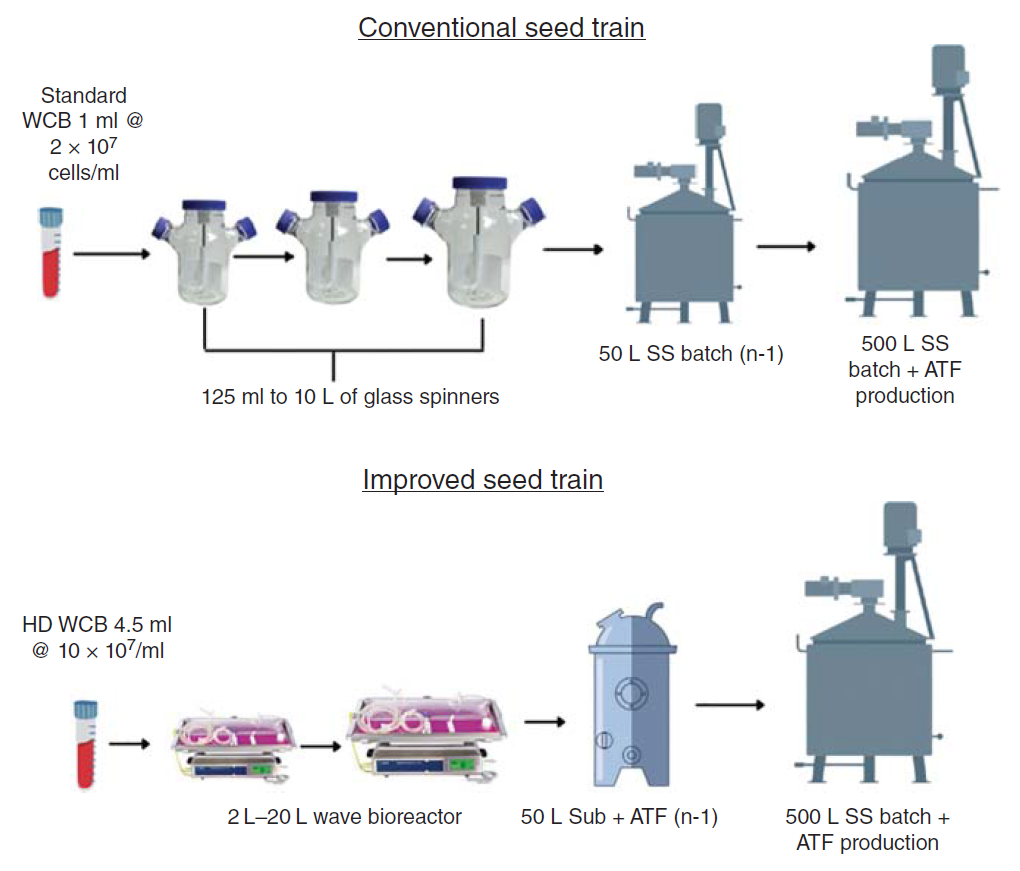 Conventional seed train

Standard WCB 1 ml @ $2 \times 10^7$ cells/ml

125 ml to 10 L of glass spinners

50 L SS batch (n-1)

500 L SS batch + ATF production

Improved seed train

HD WCB 4.5 ml @ $10 \times 10^7$/ml

2 L–20 L wave bioreactor

50 L Sub + ATF (n-1)

500 L SS batch + ATF production